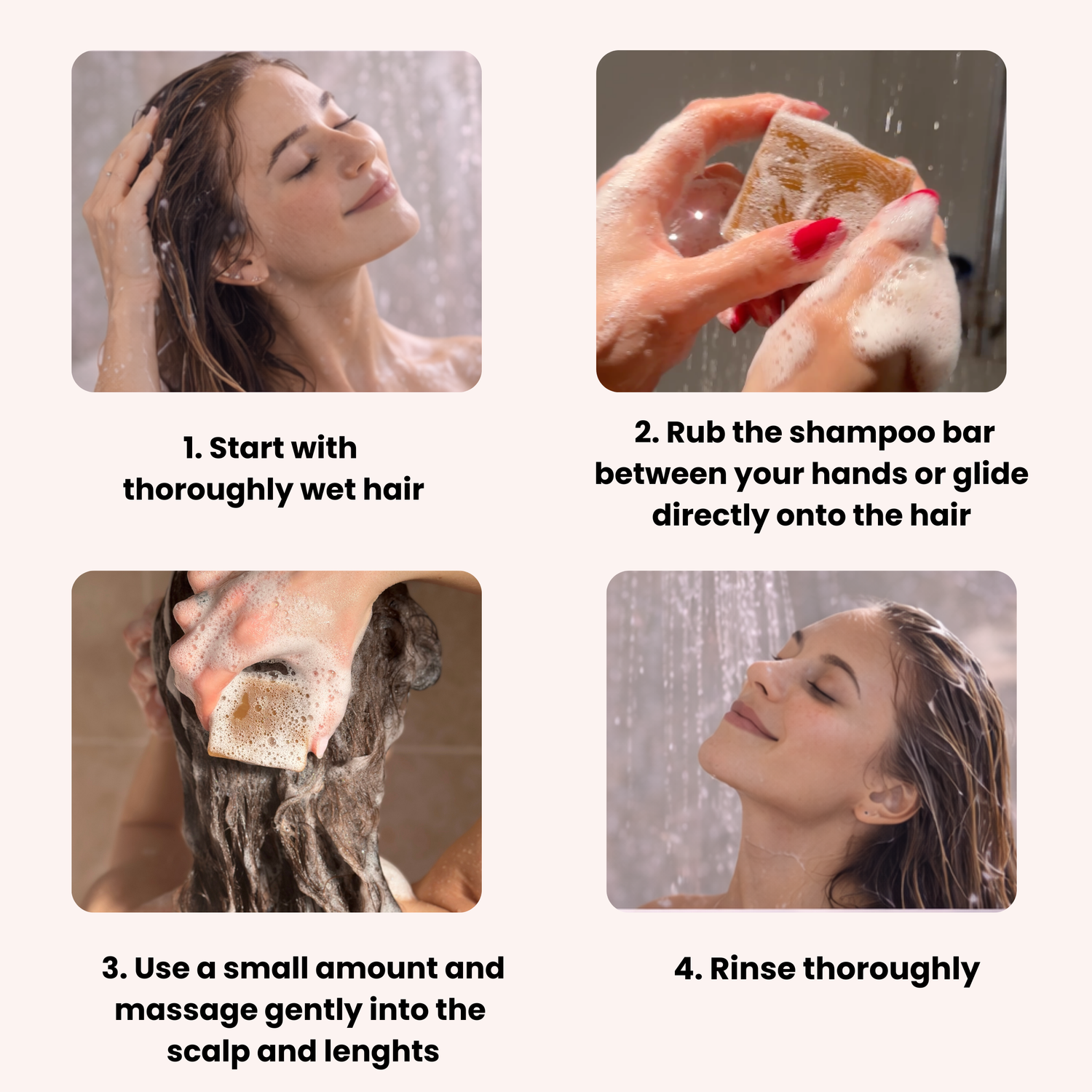 1. Start with thoroughly wet hair

2. Rub the shampoo bar between your hands or glide directly onto the hair

3. Use a small amount and massage gently into the scalp and lenghts

4. Rinse thoroughly