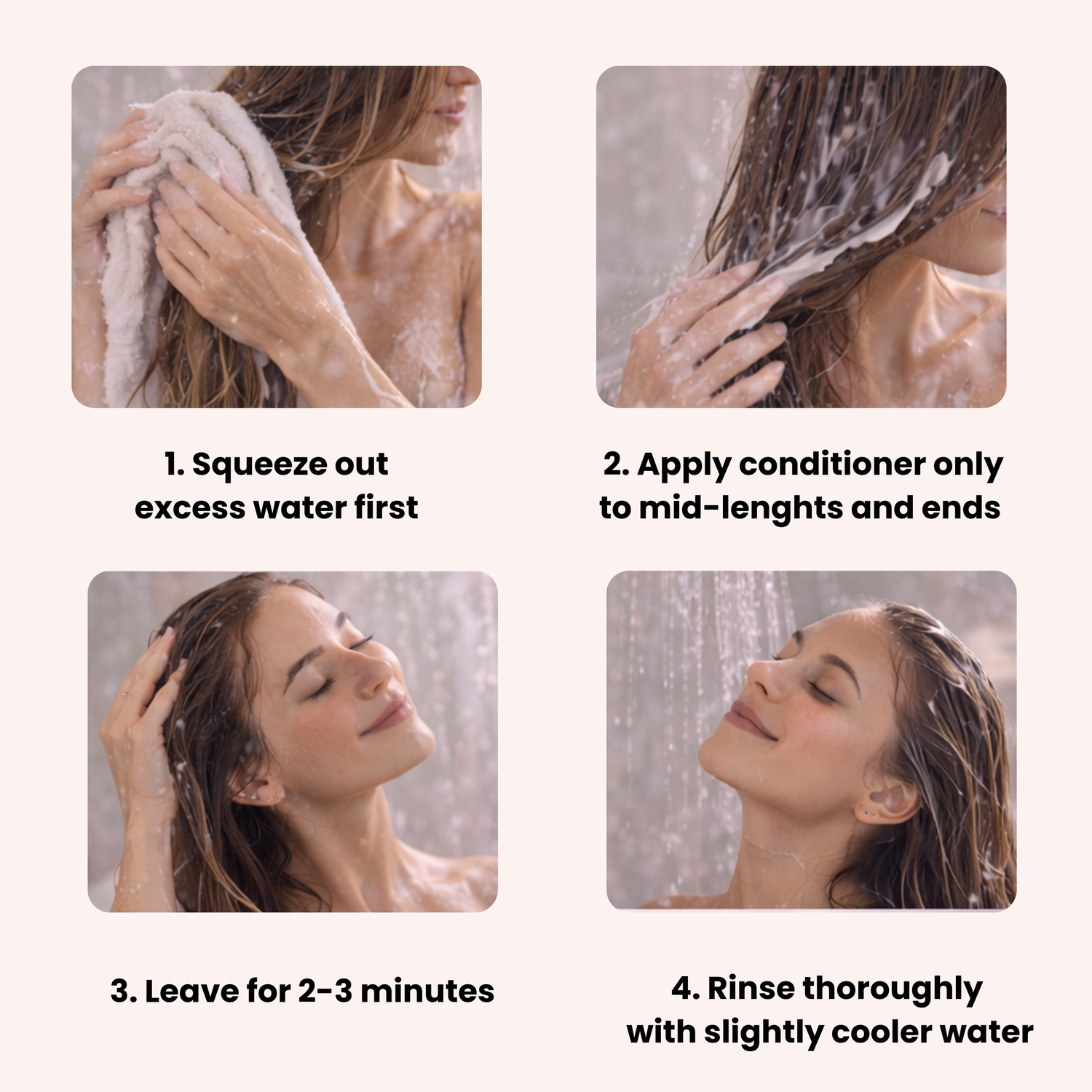 1. Squeeze out excess water first

2. Apply conditioner only to mid-lenghts and ends

3. Leave for 2-3 minutes

4. Rinse thoroughly with slightly cooler water