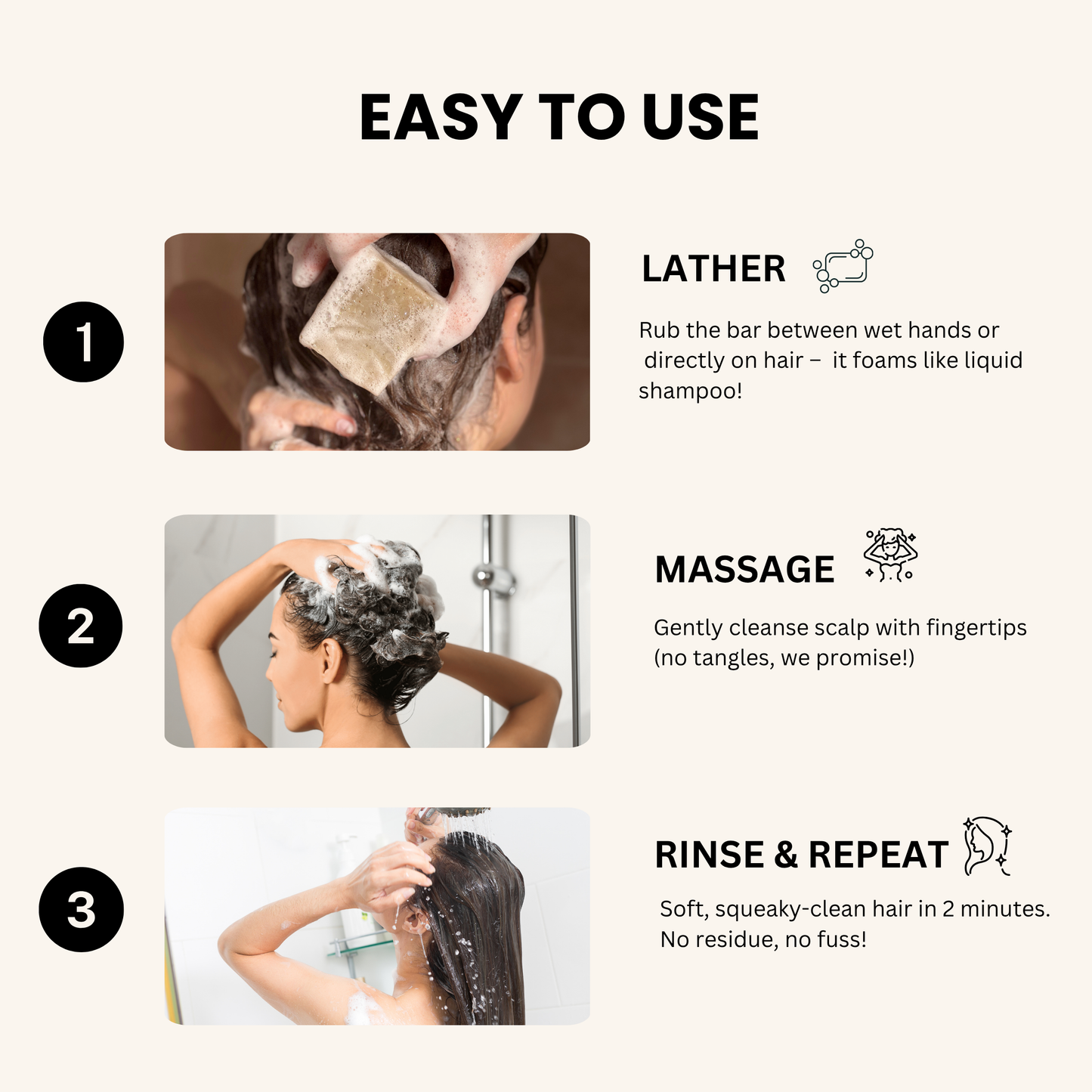 EASY TO USE

1

LATHER

Rub the bar between wet hands or directly on hair – it foams like liquid shampoo!

2

MASSAGE

Gently cleanse scalp with fingertips (no tangles, we promise!)

3

RINSE & REPEAT

Soft, squeaky-clean hair in 2 minutes. No residue, no fuss!