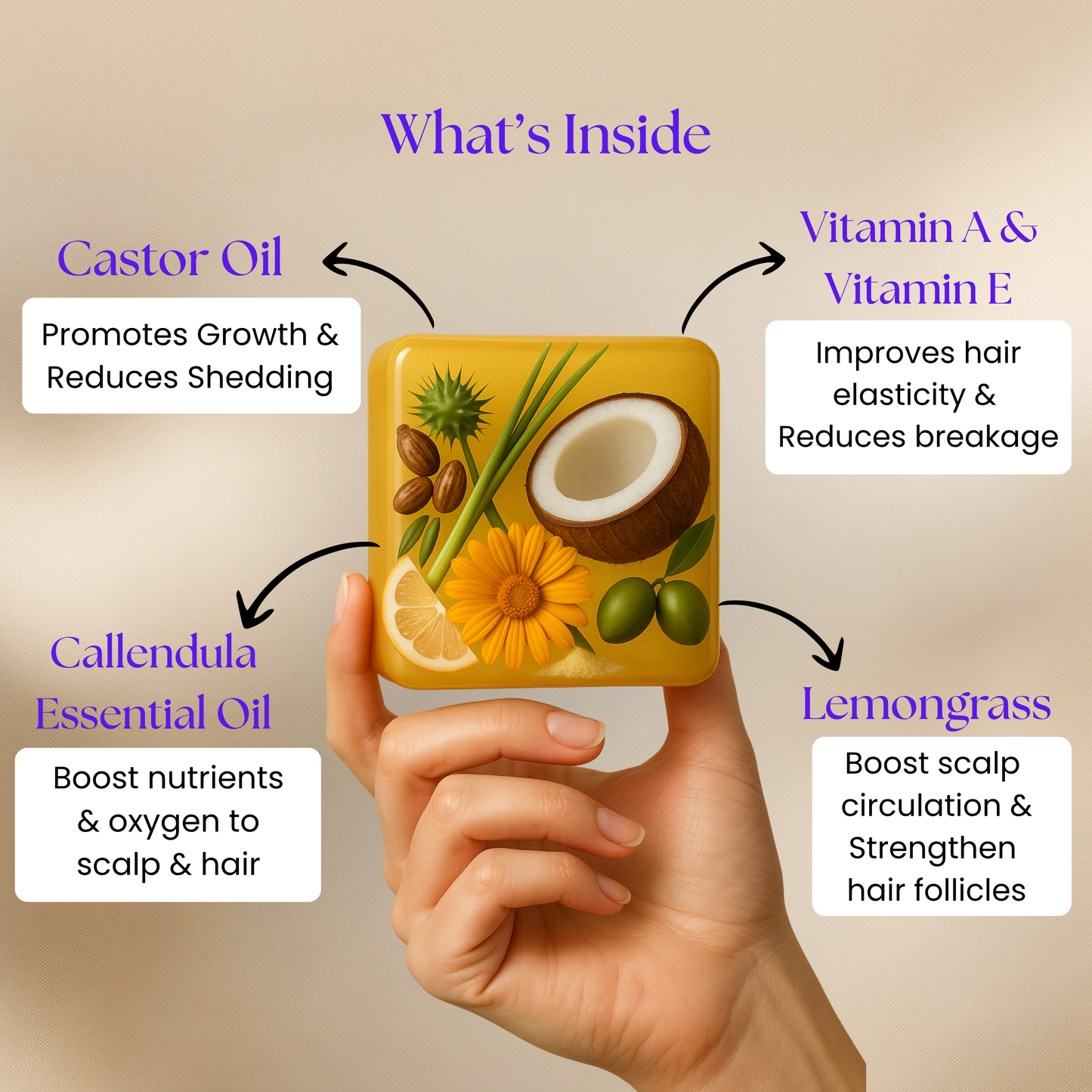 What's Inside

Castor Oil

Promotes Growth & Reduces Shedding

Vitamin A & Vitamin E

Improves hair elasticity & Reduces breakage

Callendula Essential Oil

Boost nutrients & oxygen to scalp & hair

Lemongrass

Boost scalp circulation & Strengthen hair follicles